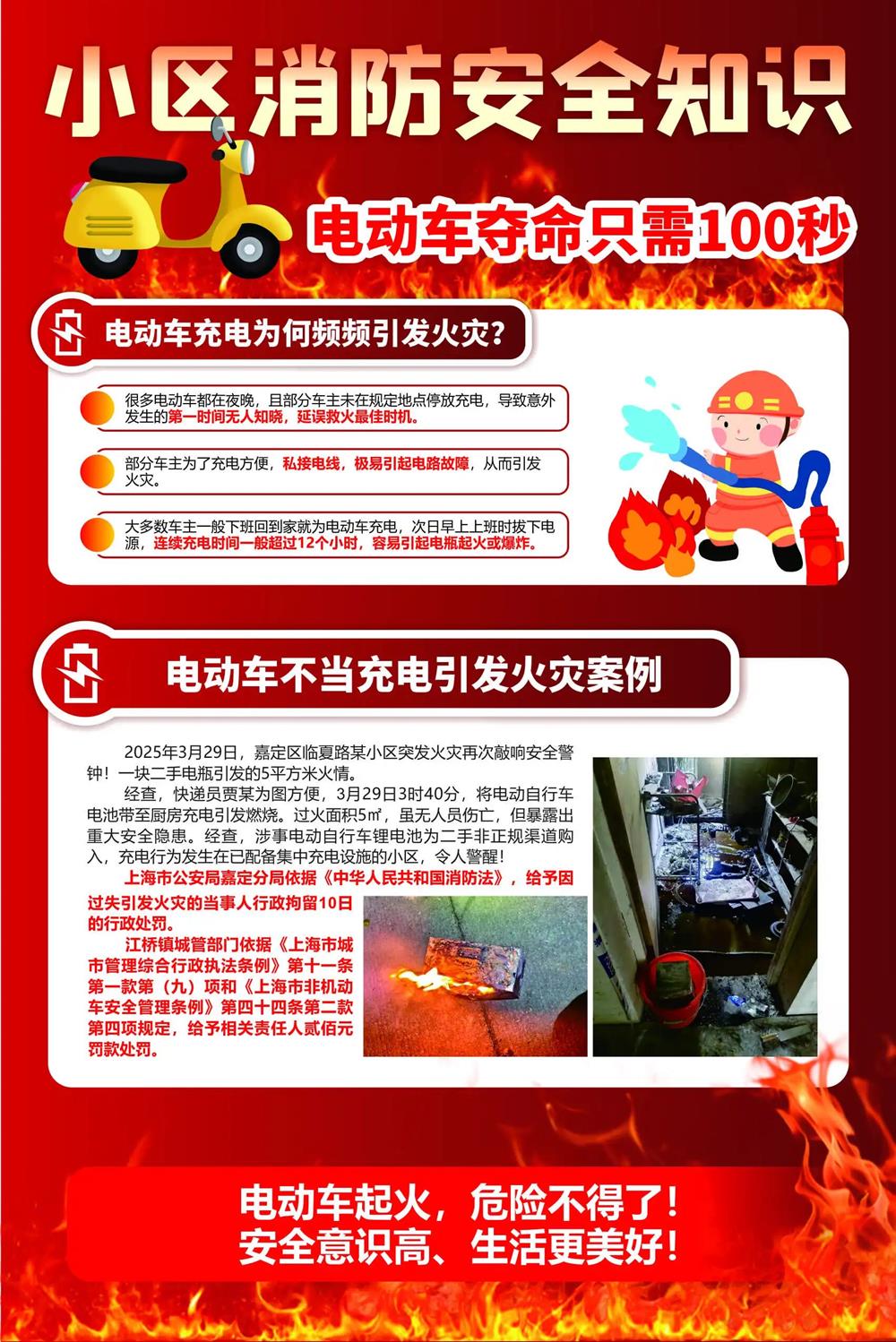 小区消防安全知识

电动车夺命只需100秒

电动车充电为何频频引发火灾？

很多电动车都在夜晚，且部分车主未在规定地点停放充电，导致意外发生的第一时间无人知晓，延误救火最佳时机。

部分车主为了充电方便，私接电线，极易引起电路故障，从而引发火灾。

大多数车主一般下班回到家就为电动车充电，次日早上上班时拔下电源，连续充电时间一般超过12个小时，容易引起电瓶起火或爆炸。

电动车不当充电引发火灾案例

2025年3月29日，嘉定区临夏路某小区突发火灾再次敲响安全警钟！一块二手电瓶引发的5平方米火情。

经查，快递员贾某为图方便，3月29日3时40分，将电动自行车电池带至厨房充电引发燃烧。过火面积5㎡，虽无人员伤亡，但暴露出重大安全隐患。经查，涉事电动自行车锂电池为二手非正规渠道购入，充电行为发生在已配备集中充电设施的小区，令人警醒！

上海市公安局嘉定分局依据《中华人民共和国消防法》，给予因过失引发火灾的当事人行政拘留10日的行政处罚。

江桥镇城管部门依据《上海市城市管理综合行政执法条例》第十一条第一款第（九）项和《上海市非机动车安全管理条例》第四十四条第二款第四项规定，给予相关责任人贰佰元罚款处罚。

电动车起火，危险不得了！
安全意识高、生活更美好！